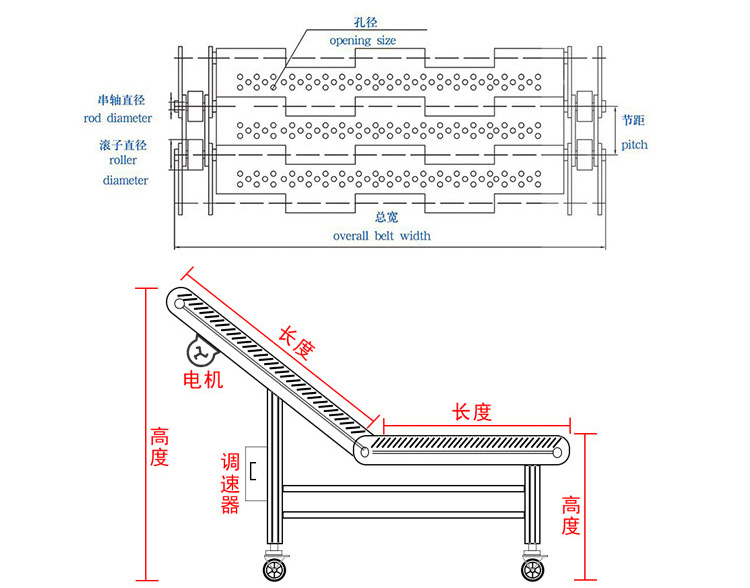 孔径
opening size

串轴直径
rod diameter

滚子直径
roller
diameter

节距
pitch

总宽
overall belt width

长度

电机

长度

高度

调速器

高度